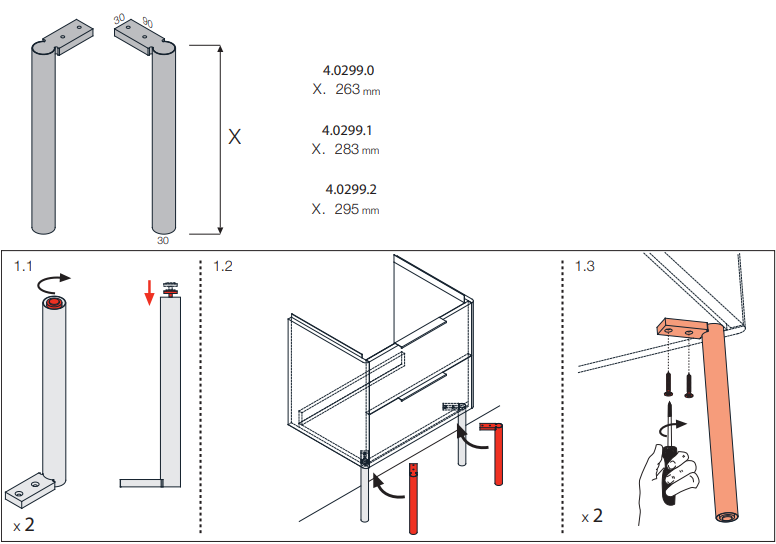 30 90

X

30

4.0299.0
X. 263 mm

4.0299.1
X. 283 mm

4.0299.2
X. 295 mm

1.1

x 2

1.2

1.3

x 2